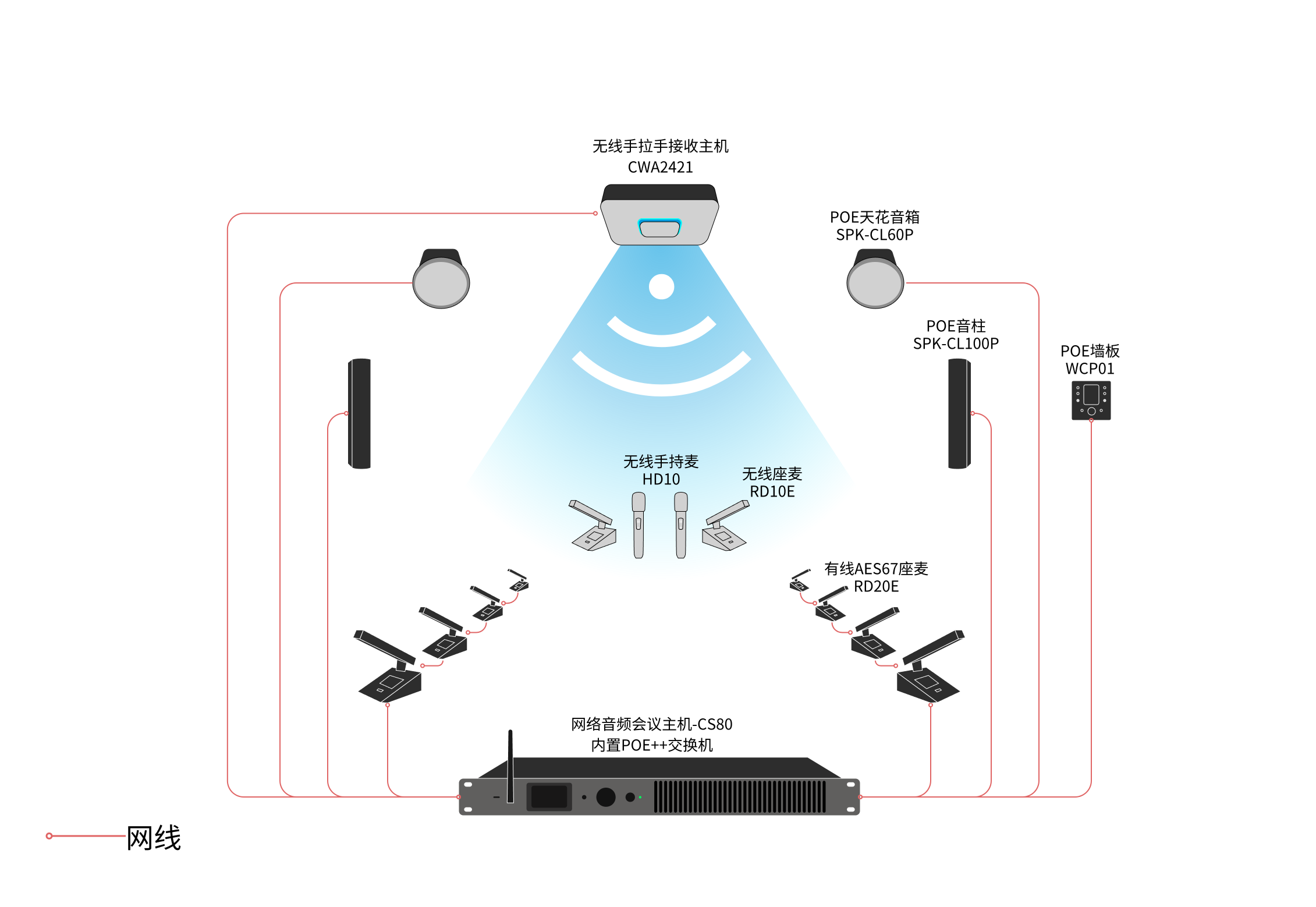 无线手拉手接收主机
CWA2421

POE天花音箱
SPK-CL60P

POE音柱
SPK-CL100P

POE墙板
WCP01

无线手持麦
HD10

无线座麦
RD10E

有线AES67座麦
RD20E

网络音频会议主机-CS80
内置POE++交换机

网线